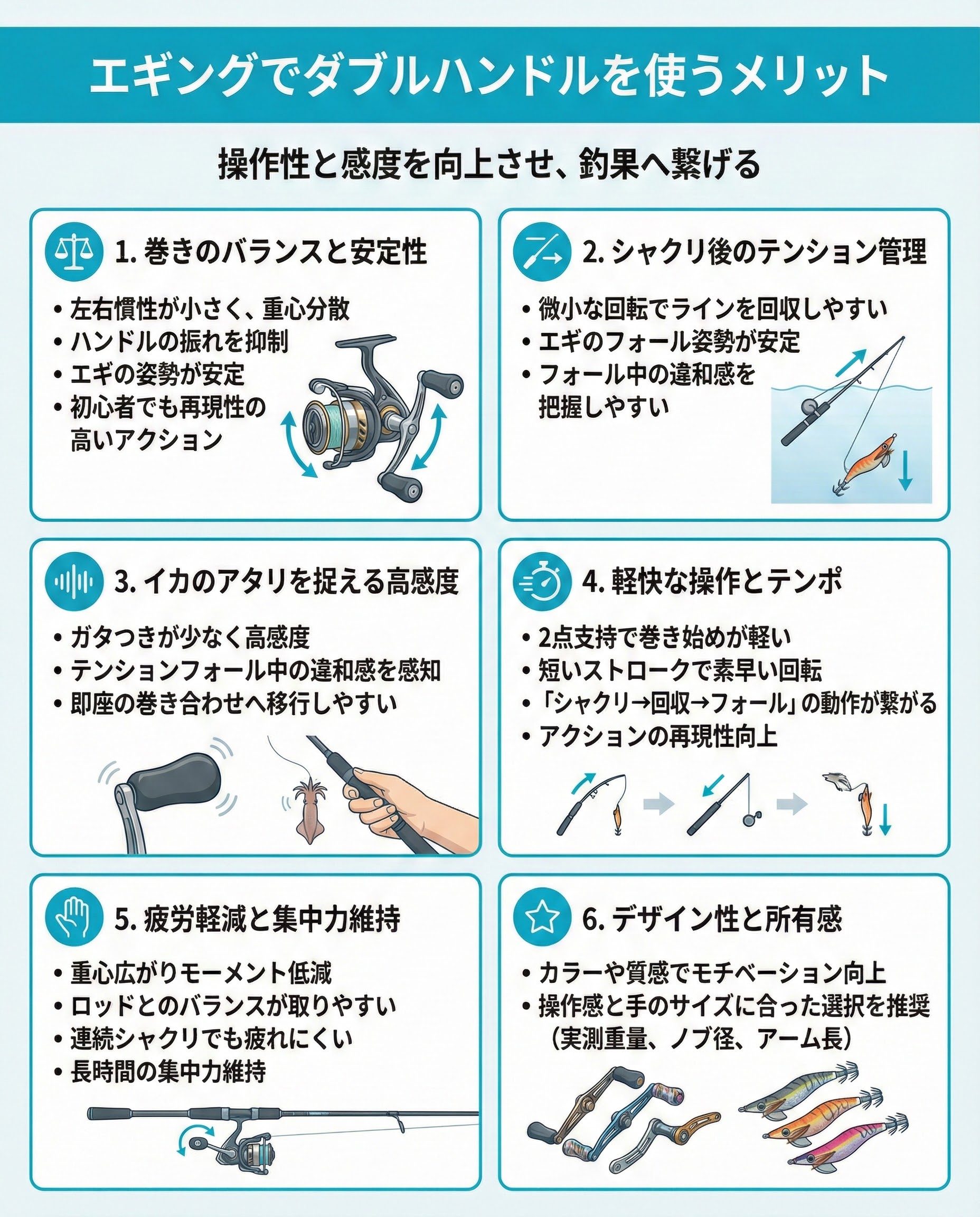 エギングでダブルハンドルを使うメリット

操作性と感度を向上させ、釣果へ繋げる

1. 巻きのバランスと安定性

• 左右慣性が小さく、重心分散
• ハンドルの振れを抑制
• エギの姿勢が安定
• 初心者でも再現性の高いアクション

2. シャクリ後のテンション管理

• 微小な回転でラインを回収しやすい
• エギのフォール姿勢が安定
• フォール中の違和感を把握しやすい

3. イカのアタリを捉える高感度

• ガタつきが少なく高感度
• テンションフォール中の違和感を感知
• 即座の巻き合わせへ移行しやすい

4. 軽快な操作とテンポ

• 2点支持で巻き始めが軽い
• 短いストロークで素早い回転
• 「シャクリ→回収→フォール」の動作が繋がる
• アクションの再現性向上

5. 疲労軽減と集中力維持

• 重心広がりモーメント低減
• ロッドとのバランスが取りやすい
• 連続シャクリでも疲れにくい
• 長時間の集中力維持

6. デザイン性と所有感

• カラーや質感でモチベーション向上
• 操作感と手のサイズに合った選択を推奨（実測重量、ノブ径、アーム長）