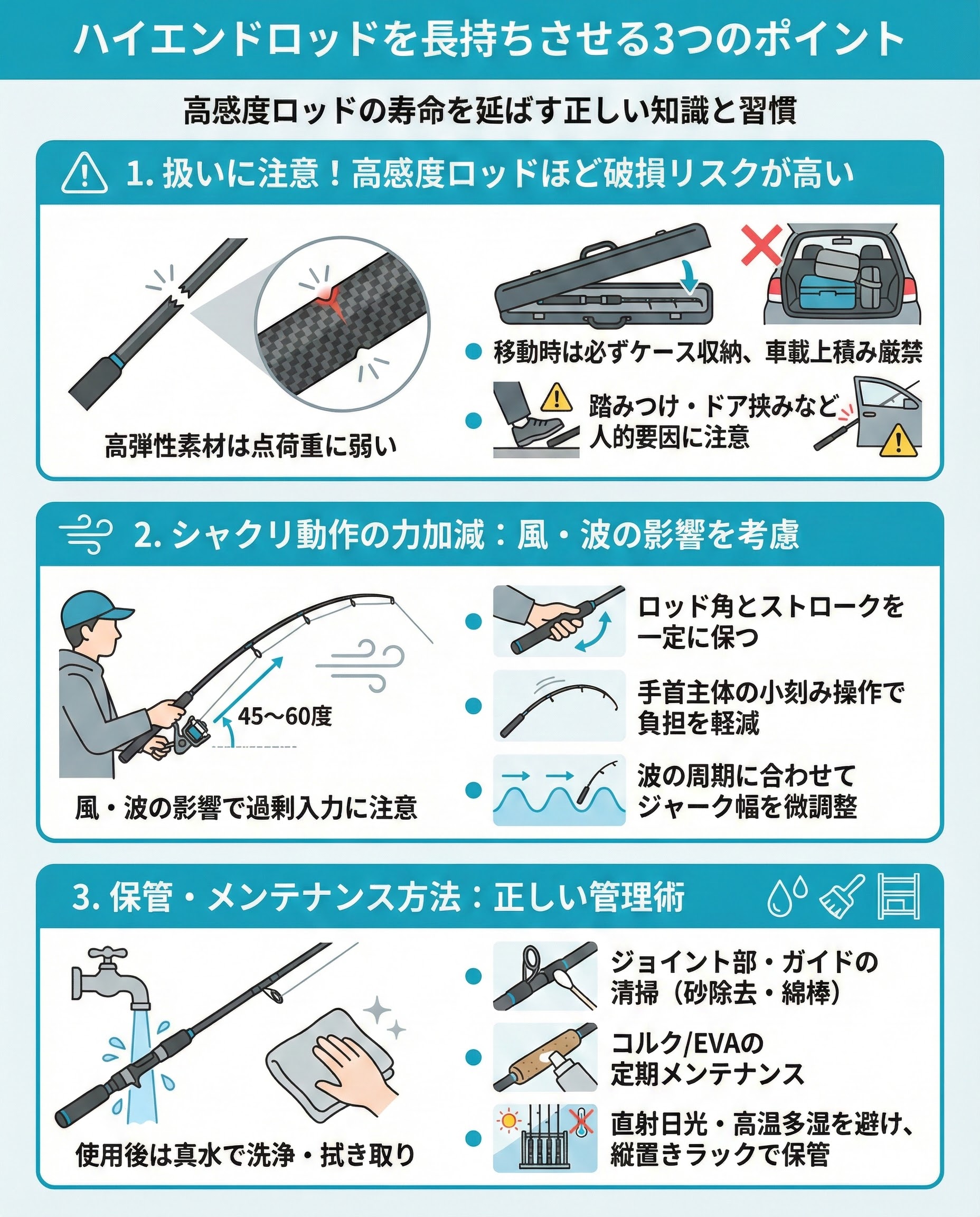 ハイエンドロッドを長持ちさせる3つのポイント

高感度ロッドの寿命を延ばす正しい知識と習慣

1. 扱いに注意！高感度ロッドほど破損リスクが高い

高弾性素材は点荷重に弱い

移動時は必ずケース収納、車載上積み厳禁

踏みつけ・ドア挟みなど人的要因に注意

2. シャクリ動作の力加減：風・波の影響を考慮

45〜60度

風・波の影響で過剰入力に注意

ロッド角とストロークを一定に保つ

手首主体の小刻み操作で負担を軽減

波の周期に合わせてジャーク幅を微調整

3. 保管・メンテナンス方法：正しい管理術

使用後は真水で洗浄・拭き取り

ジョイント部・ガイドの清掃（砂除去・綿棒）

コルク/EVAの定期メンテナンス

直射日光・高温多湿を避け、縦置きラックで保管