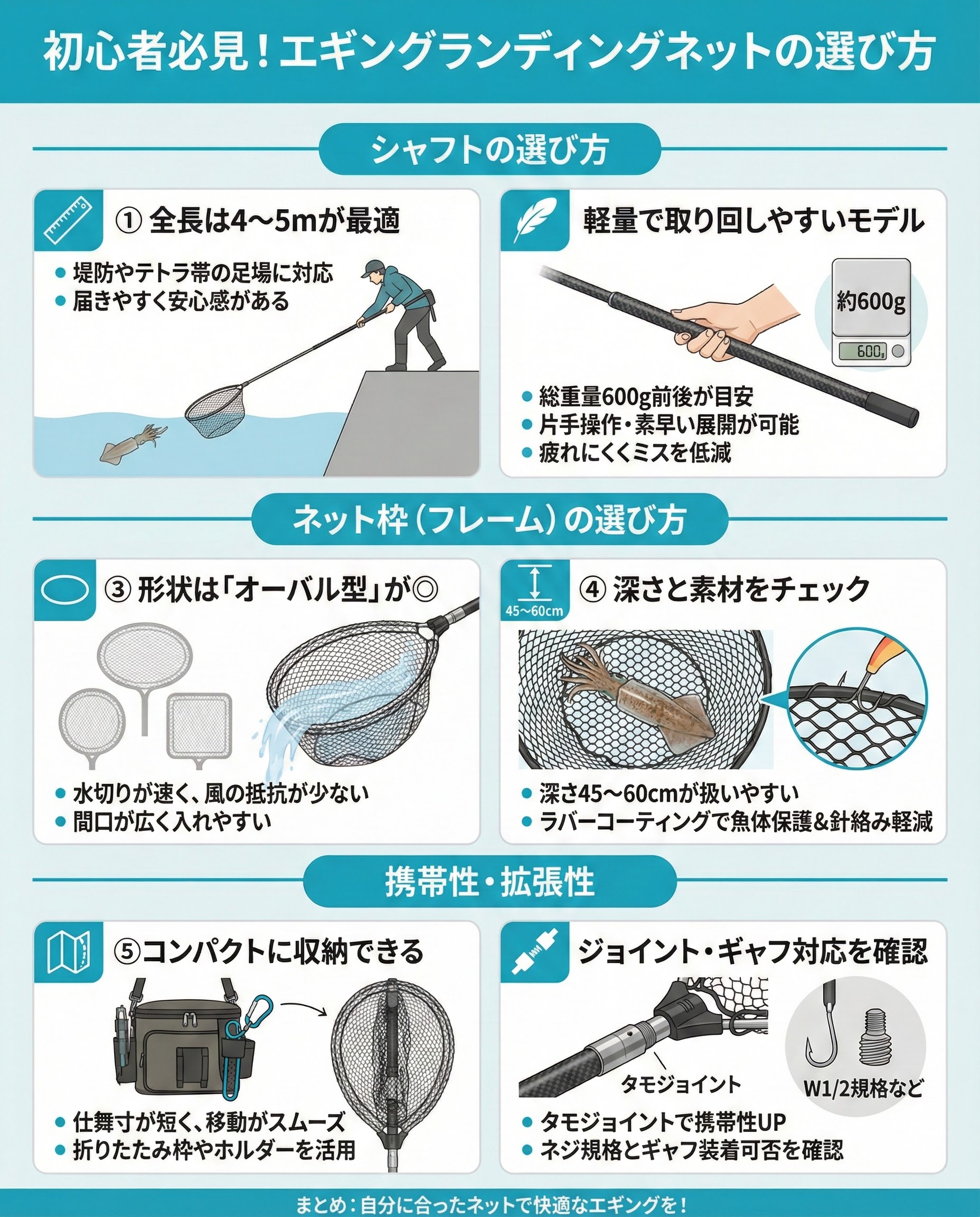 初心者必見！エギングランディングネットの選び方

シャフトの選び方

① 全長は4〜5mが最適

• 堤防やテトラ帯の足場に対応
• 届きやすく安心感がある

軽量で取り回しやすいモデル

約600g

600g

• 総重量600g前後が目安
• 片手操作・素早い展開が可能
• 疲れにくくミスを低減

ネット枠（フレーム）の選び方

③ 形状は「オーバル型」が◎

• 水切りが速く、風の抵抗が少ない
• 間口が広く入れやすい

45〜60cm

④ 深さと素材をチェック

• 深さ45〜60cmが扱いやすい
• ラバーコーティングで魚体保護&針絡み軽減

携帯性・拡張性

⑤コンパクトに収納できる

• 仕舞寸が短く、移動がスムーズ
• 折りたたみ枠やホルダーを活用

ジョイント・ギャフ対応を確認

タモジョイント

W1/2規格など

• タモジョイントで携帯性UP
• ネジ規格とギャフ装着可否を確認

まとめ：自分に合ったネットで快適なエギングを！