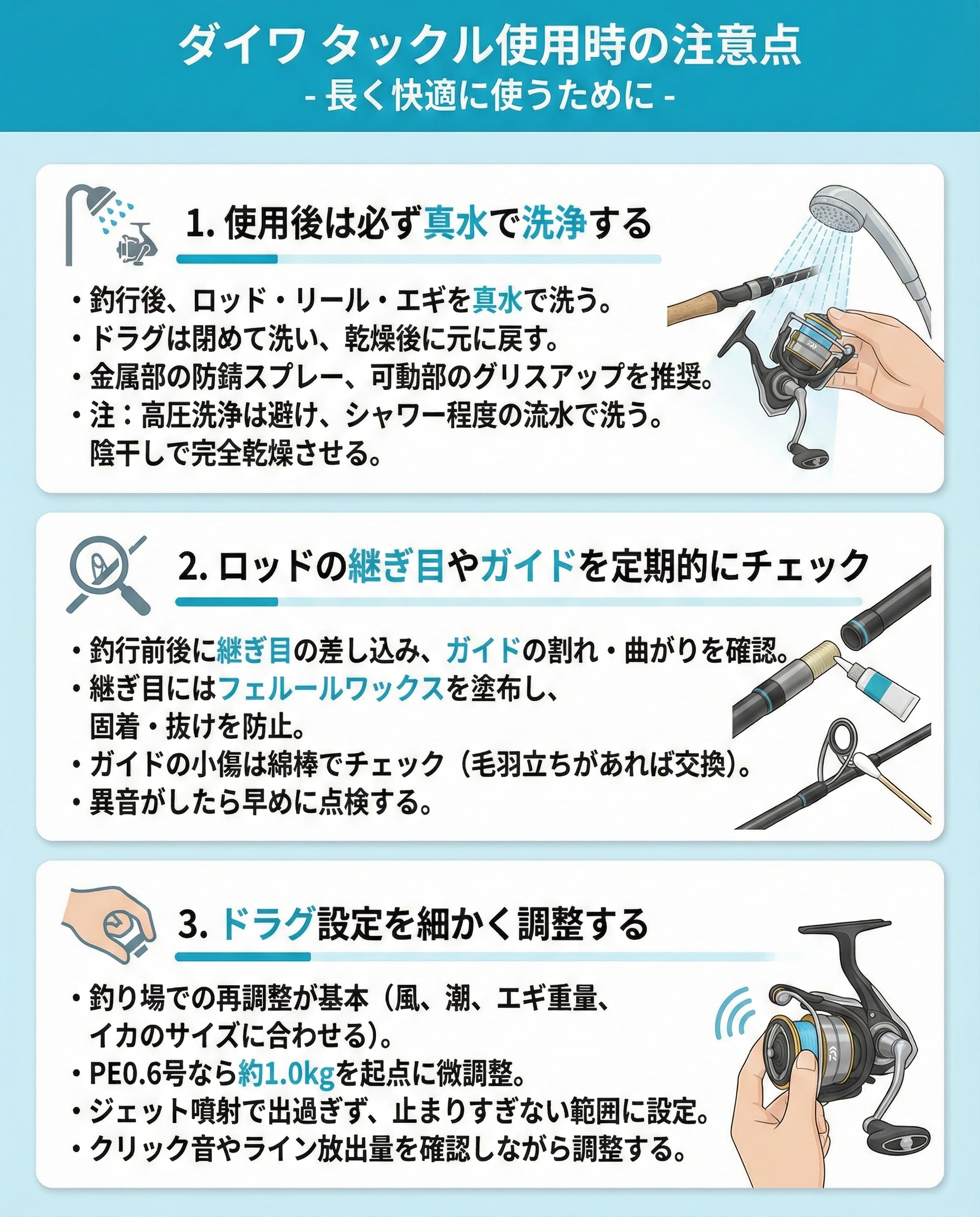 ダイワ タックル使用時の注意点
- 長く快適に使うために -

1. 使用後は必ず真水で洗浄する

・釣行後、ロッド・リール・エギを真水で洗う。
・ドラグは閉めて洗い、乾燥後に元に戻す。
・金属部の防錆スプレー、可動部のグリスアップを推奨。
・注：高圧洗浄は避け、シャワー程度の流水で洗う。陰干しで完全乾燥させる。

2. ロッドの継ぎ目やガイドを定期的にチェック

・釣行前後に継ぎ目の差し込み、ガイドの割れ・曲がりを確認。
・継ぎ目にはフェルールワックスを塗布し、固着・抜けを防止。
・ガイドの小傷は綿棒でチェック（毛羽立ちがあれば交換）。
・異音がしたら早めに点検する。

3. ドラグ設定を細かく調整する

・釣り場での再調整が基本（風、潮、エギ重量、イカのサイズに合わせる）。
・PE0.6号なら約1.0kgを起点に微調整。
・ジェット噴射で出過ぎず、止まりすぎない範囲に設定。
・クリック音やライン放出量を確認しながら調整する。