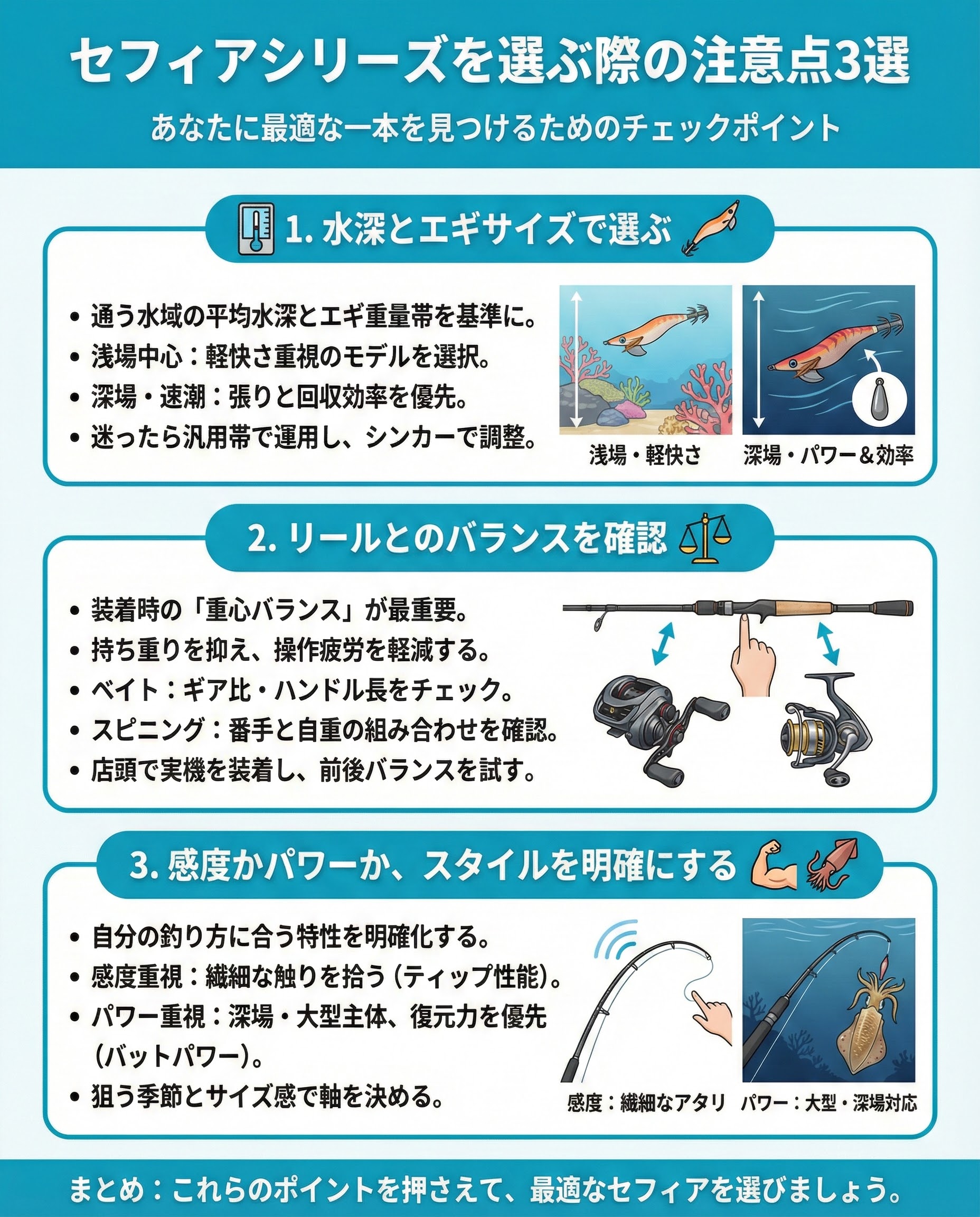 セフィアシリーズを選ぶ際の注意点3選

あなたに最適な一本を見つけるためのチェックポイント

1. 水深とエギサイズで選ぶ

• 通う水域の平均水深とエギ重量帯を基準に。
• 浅場中心：軽快さ重視のモデルを選択。
• 深場・速潮：張りと回収効率を優先。
• 迷ったら汎用帯で運用し、シンカーで調整。

浅場・軽快さ
深場・パワー＆効率

2. リールとのバランスを確認

• 装着時の「重心バランス」が最重要。
• 持ち重りを抑え、操作疲労を軽減する。
• ベイト：ギア比・ハンドル長をチェック。
• スピニング：番手と自重の組み合わせを確認。
• 店頭で実機を装着し、前後バランスを試す。

3. 感度かパワーか、スタイルを明確にする

• 自分の釣り方に合う特性を明確化する。
• 感度重視：繊細な触りを拾う（ティップ性能）。
• パワー重視：深場・大型主体、復元力を優先（バットパワー）。
• 狙う季節とサイズ感で軸を決める。

感度：繊細なアタリ
パワー：大型・深場対応

まとめ：これらのポイントを押さえて、最適なセフィアを選びましょう。