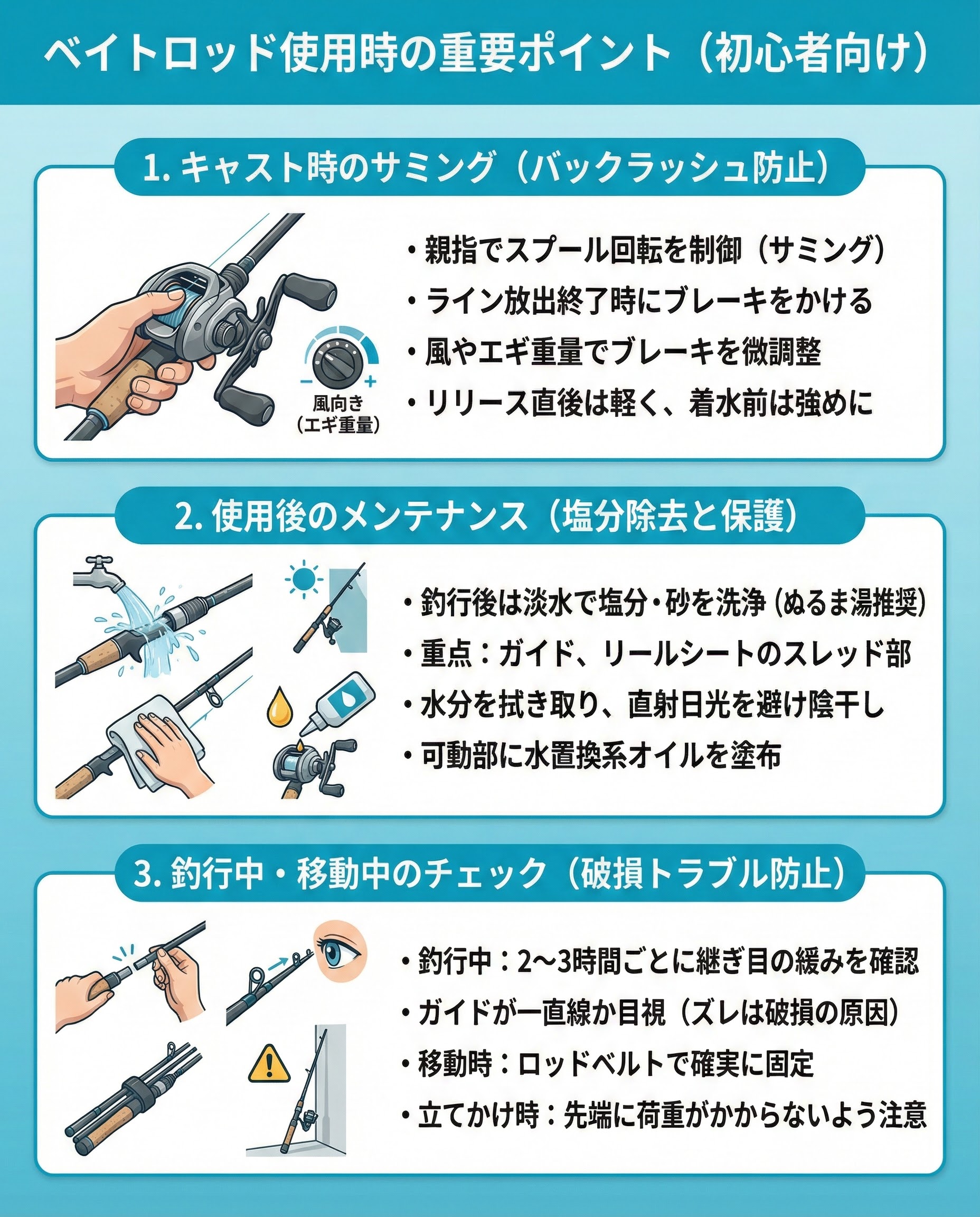 ベイトロッド使用時の重要ポイント（初心者向け）

1. キャスト時のサミング（バックラッシュ防止）

− +
風向き
（エギ重量）

・親指でスプール回転を制御（サミング）
・ライン放出終了時にブレーキをかける
・風やエギ重量でブレーキを微調整
・リリース直後は軽く、着水前は強めに

2. 使用後のメンテナンス（塩分除去と保護）

・釣行後は淡水で塩分・砂を洗浄（ぬるま湯推奨）
・重点：ガイド、リールシートのスレッド部
・水分を拭き取り、直射日光を避け陰干し
・可動部に水置換系オイルを塗布

3. 釣行中・移動中のチェック（破損トラブル防止）

・釣行中：2〜3時間ごとに継ぎ目の緩みを確認
・ガイドが一直線か目視（ズレは破損の原因）
・移動時：ロッドベルトで確実に固定
・立てかけ時：先端に荷重がかからないよう注意