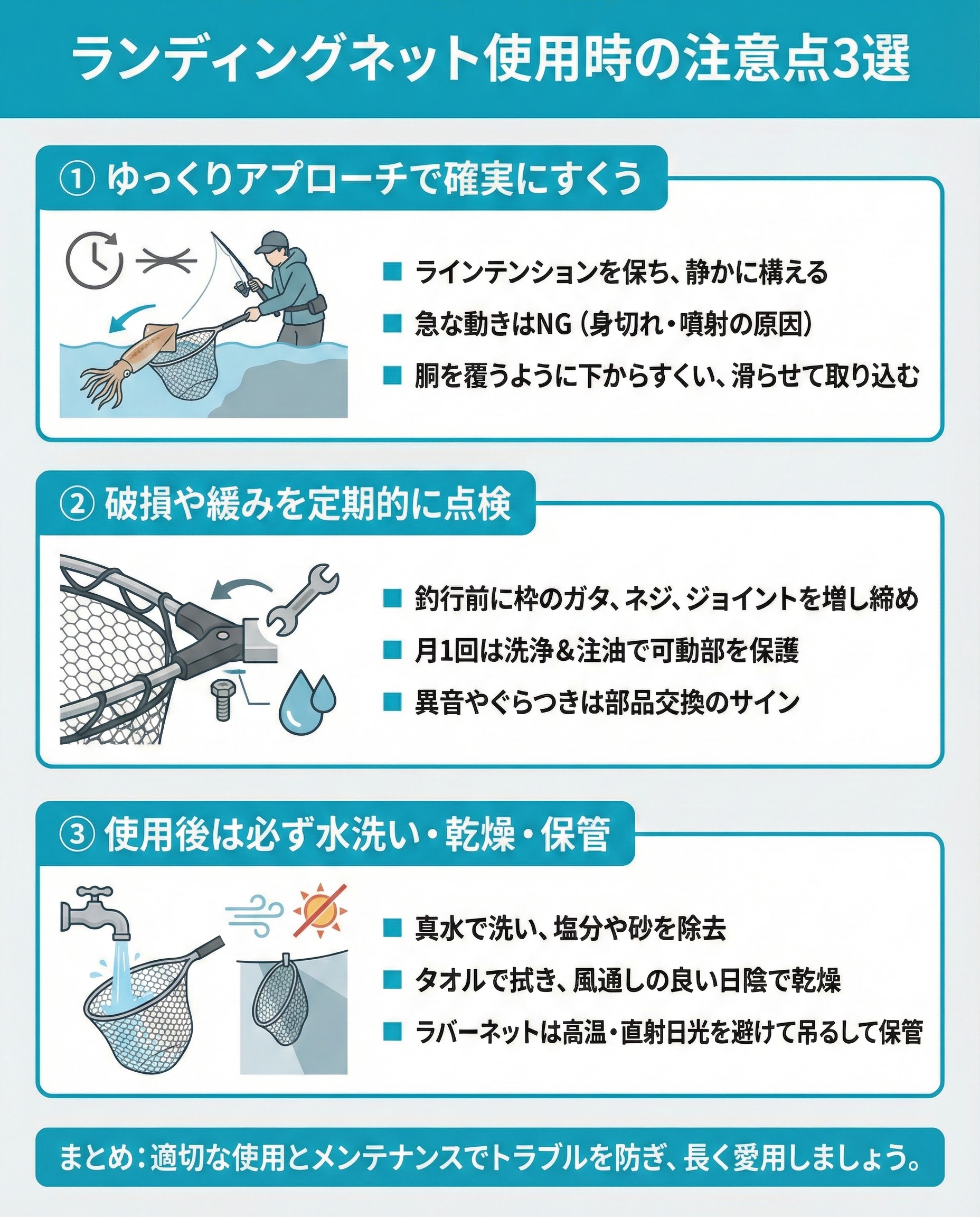 ランディングネット使用時の注意点3選

① ゆっくりアプローチで確実にすくう

■ ラインテンションを保ち、静かに構える
■ 急な動きはNG（身切れ・噴射の原因）
■ 胴を覆うように下からすくい、滑らせて取り込む

② 破損や緩みを定期的に点検

■ 釣行前に枠のガタ、ネジ、ジョイントを増し締め
■ 月1回は洗浄&注油で可動部を保護
■ 異音やぐらつきは部品交換のサイン

③ 使用後は必ず水洗い・乾燥・保管

■ 真水で洗い、塩分や砂を除去
■ タオルで拭き、風通しの良い日陰で乾燥
■ ラバーネットは高温・直射日光を避けて吊るして保管

まとめ：適切な使用とメンテナンスでトラブルを防ぎ、長く愛用しましょう。