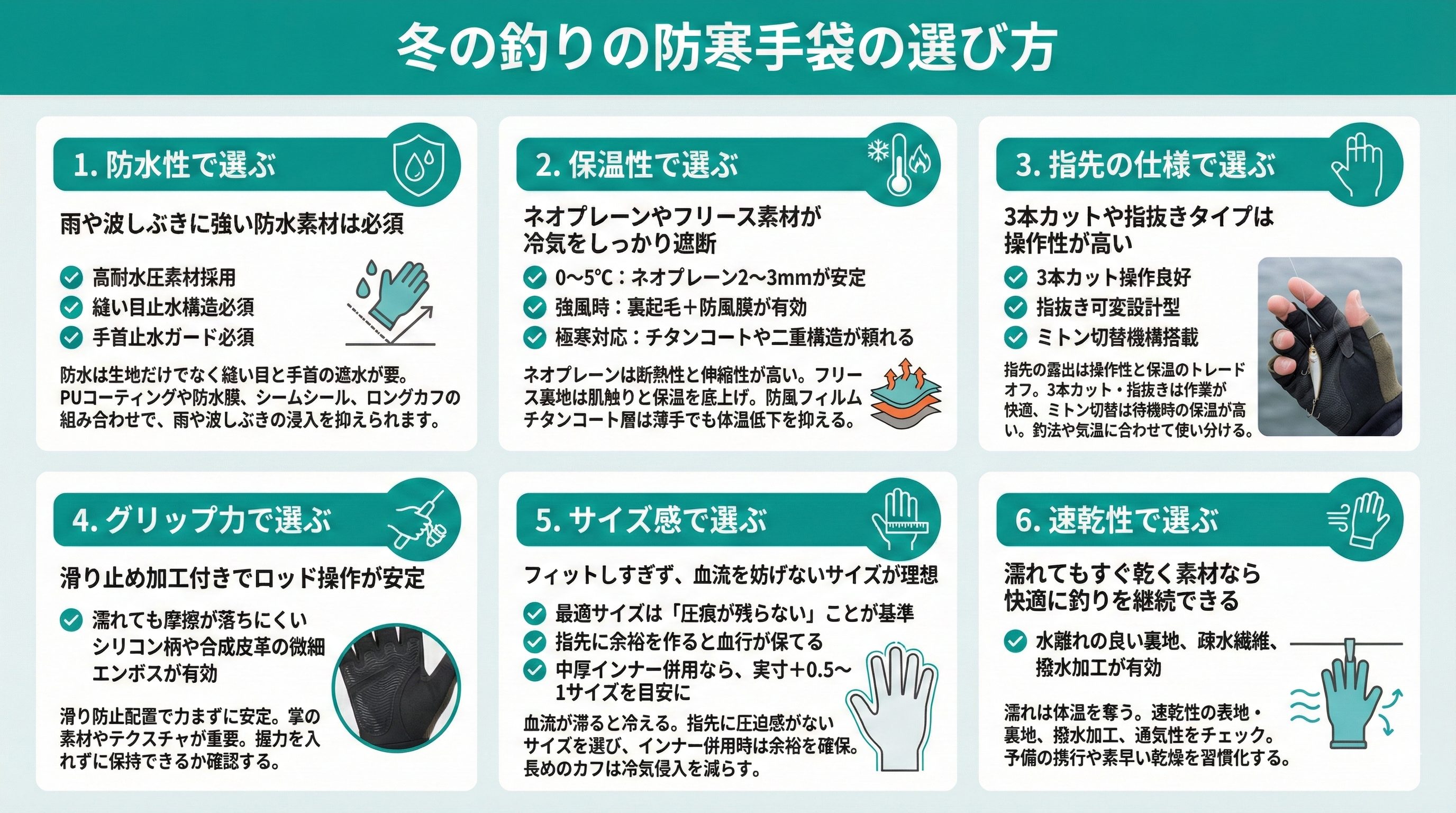 冬の釣りの防寒手袋の選び方

1. 防水性で選ぶ

雨や波しぶきに強い防水素材は必須

高耐水圧素材採用
縫い目止水構造必須
手首止水ガード必須

防水は生地だけでなく縫い目と手首の遮水が要。PUコーティングや防水膜、シームシール、ロングカフの組み合わせで、雨や波しぶきの浸入を抑えられます。

2. 保温性で選ぶ

ネオプレーンやフリース素材が冷気をしっかり遮断

0〜5℃：ネオプレーン2〜3mmが安定
強風時：裏起毛＋防風膜が有効
極寒対応：チタンコートや二重構造が頼れる

ネオプレーンは断熱性と伸縮性が高い。フリース裏地は肌触りと保温を底上げ。防風フィルムチタンコート層は薄手でも体温低下を抑える。

3. 指先の仕様で選ぶ

3本カットや指抜きタイプは操作性が高い

3本カット操作良好
指抜き可変設計型
ミトン切替機構搭載

指先の露出は操作性と保温のトレードオフ。3本カット・指抜きは作業が快適、ミトン切替は待機時の保温が高い。釣法や気温に合わせて使い分ける。

4. グリップ力で選ぶ

滑り止め加工付きでロッド操作が安定

濡れても摩擦が落ちにくいシリコン柄や合成皮革の微細エンボスが有効

滑り防止配置で力まずに安定。掌の素材やテクスチャが重要。握力を入れずに保持できるか確認する。

5. サイズ感で選ぶ

フィットしすぎず、血流を妨げないサイズが理想

最適サイズは「圧痕が残らない」ことが基準
指先に余裕を作ると血行が保てる
中厚インナー併用なら、実寸+0.5〜1サイズを目安に

血流が滞ると冷える。指先に圧迫感がないサイズを選び、インナー併用時は余裕を確保。長めのカフは冷気侵入を減らす。

6. 速乾性で選ぶ

濡れてもすぐ乾く素材なら快適に釣りを継続できる

水離れの良い裏地、疎水繊維、撥水加工が有効

濡れは体温を奪う。速乾性の表地・裏地、撥水加工、通気性をチェック。予備の携行や素早い乾燥を習慣化する。