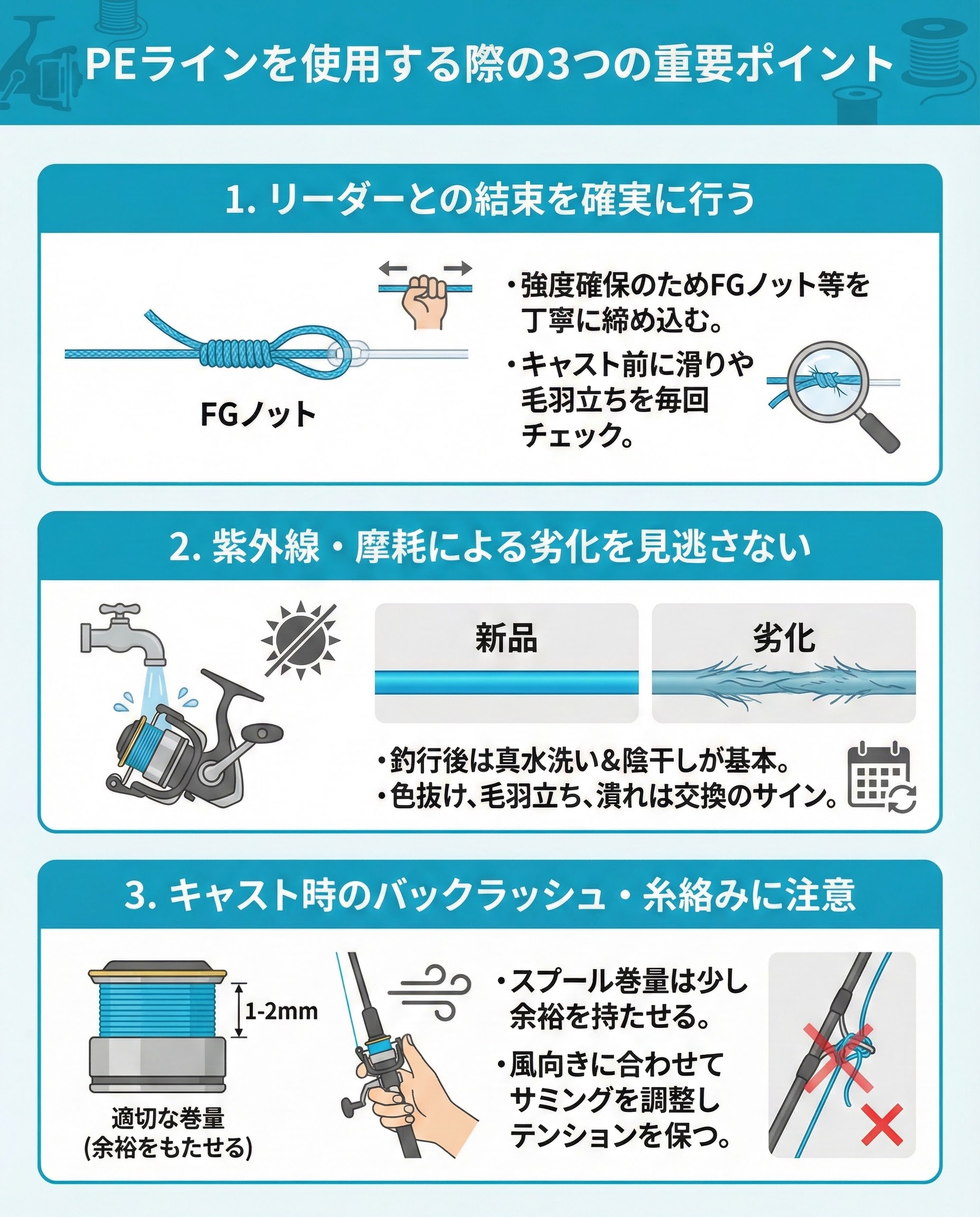 PEラインを使用する際の3つの重要ポイント

1. リーダーとの結束を確実に行う

FGノット

・強度確保のためFGノット等を丁寧に締め込む。

・キャスト前に滑りや毛羽立ちを毎回チェック。

2. 紫外線・摩耗による劣化を見逃さない

新品

劣化

・釣行後は真水洗い&陰干しが基本。
・色抜け、毛羽立ち、潰れは交換のサイン。

3. キャスト時のバックラッシュ・糸絡みに注意

1-2mm

適切な巻量
(余裕をもたせる)

・スプール巻量は少し余裕を持たせる。

・風向きに合わせてサミングを調整しテンションを保つ。