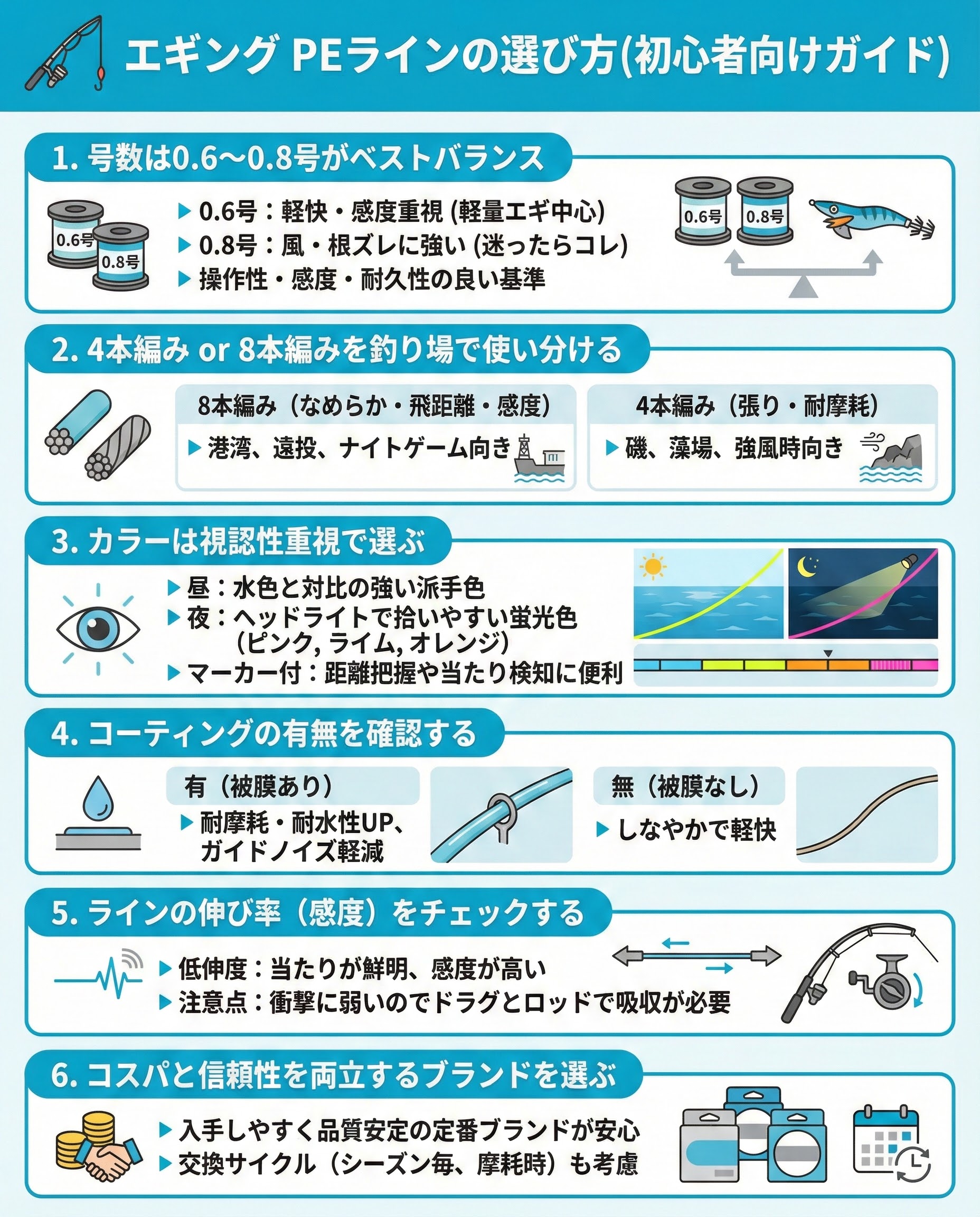 エギング PEラインの選び方(初心者向けガイド)

1. 号数は0.6〜0.8号がベストバランス

0.6号
0.8号

▶ 0.6号：軽快・感度重視 (軽量エギ中心)
▶ 0.8号：風・根ズレに強い (迷ったらコレ)
▶ 操作性・感度・耐久性の良い基準

0.6号
0.8号

2. 4本編み or 8本編みを釣り場で使い分ける

8本編み（なめらか・飛距離・感度）
▶ 港湾、遠投、ナイトゲーム向き

4本編み（張り・耐摩耗）
▶ 磯、藻場、強風時向き

3. カラーは視認性重視で選ぶ

▶ 昼：水色と対比の強い派手色
▶ 夜：ヘッドライトで拾いやすい蛍光色 (ピンク, ライム, オレンジ)
▶ マーカー付：距離把握や当たり検知に便利

4. コーティングの有無を確認する

有（被膜あり）
▶ 耐摩耗・耐水性UP、ガイドノイズ軽減

無（被膜なし）
▶ しなやかで軽快

5. ラインの伸び率（感度）をチェックする

▶ 低伸度：当たりが鮮明、感度が高い
▶ 注意点：衝撃に弱いのでドラグとロッドで吸収が必要

6. コスパと信頼性を両立するブランドを選ぶ

▶ 入手しやすく品質安定の定番ブランドが安心
▶ 交換サイクル（シーズン毎、摩耗時）も考慮