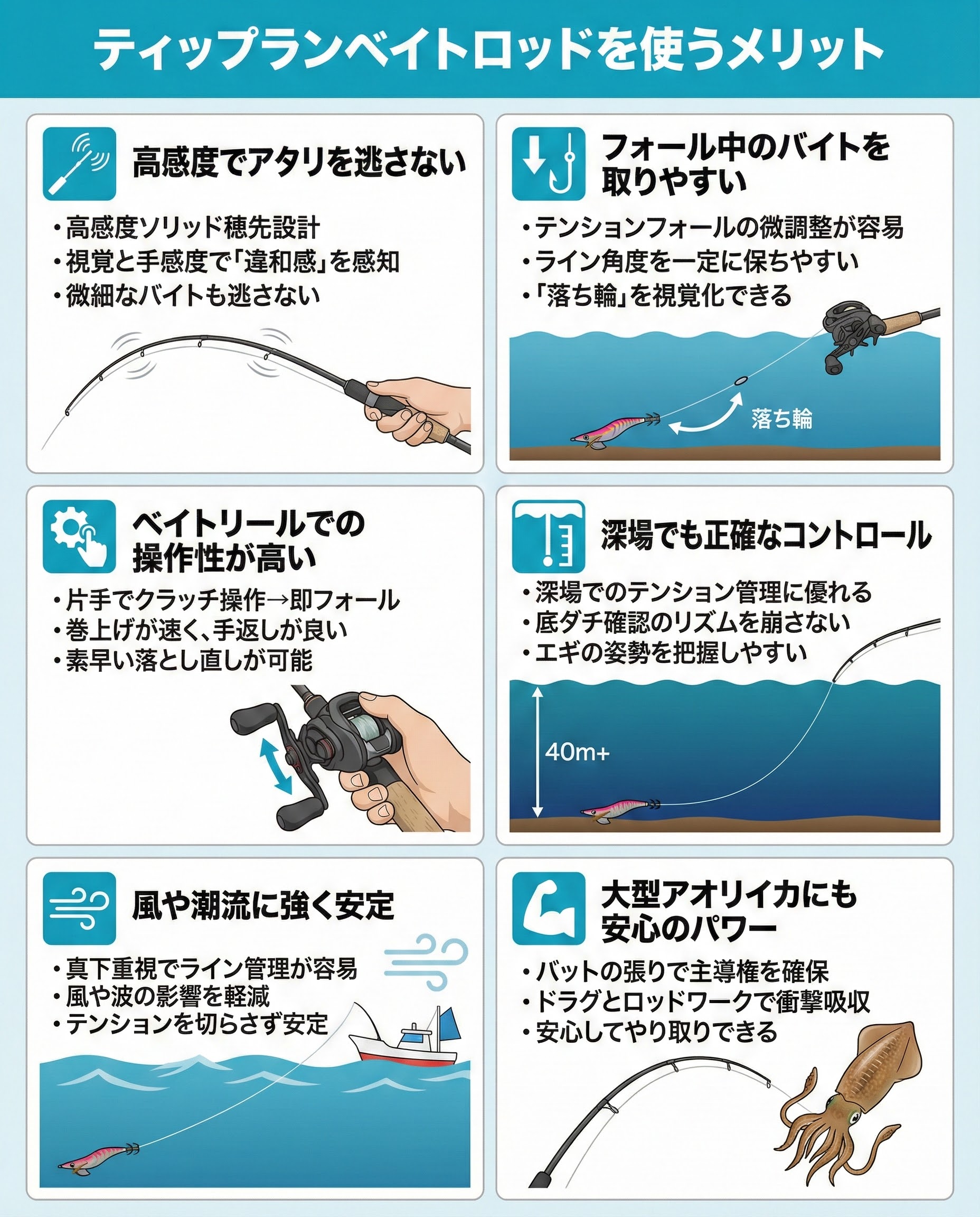 ティップランベイトロッドを使うメリット

高感度でアタリを逃さない

・高感度ソリッド穂先設計
・視覚と手感度で「違和感」を感知
・微細なバイトも逃さない

フォール中のバイトを取りやすい

・テンションフォールの微調整が容易
・ライン角度を一定に保ちやすい
・「落ち輪」を視覚化できる

落ち輪

ベイトリールでの操作性が高い

・片手でクラッチ操作→即フォール
・巻上げが速く、手返しが良い
・素早い落とし直しが可能

深場でも正確なコントロール

・深場でのテンション管理に優れる
・底ダチ確認のリズムを崩さない
・エギの姿勢を把握しやすい

40m+

風や潮流に強く安定

・真下重視でライン管理が容易
・風や波の影響を軽減
・テンションを切らさず安定

大型アオリイカにも安心のパワー

・バットの張りで主導権を確保
・ドラグとロッドワークで衝撃吸収
・安心してやり取りできる