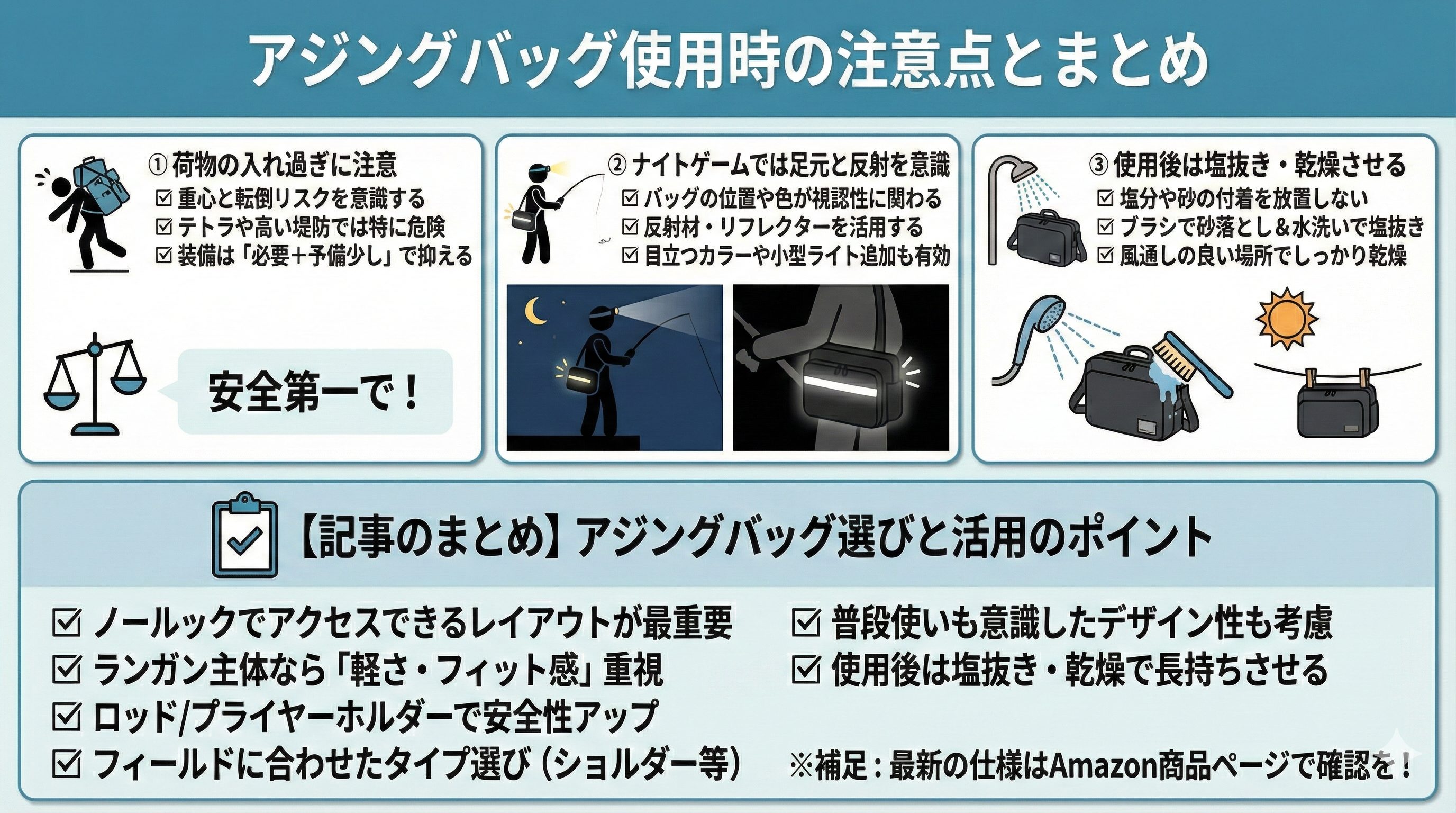 アジングバッグ使用時の注意点とまとめ

① 荷物の入れ過ぎに注意
☑ 重心と転倒リスクを意識する
☑ テトラや高い堤防では特に危険
☑ 装備は「必要+予備少し」で抑える

安全第一で！

② ナイトゲームでは足元と反射を意識
☑ バッグの位置や色が視認性に関わる
☑ 反射材・リフレクターを活用する
☑ 目立つカラーや小型ライト追加も有効

③ 使用後は塩抜き・乾燥させる
☑ 塩分や砂の付着を放置しない
☑ ブラシで砂落とし＆水洗いで塩抜き
☑ 風通しの良い場所でしっかり乾燥

【記事のまとめ】アジングバッグ選びと活用のポイント

☑ ノールックでアクセスできるレイアウトが最重要
☑ ランガン主体なら「軽さ・フィット感」重視
☑ ロッド/プライヤーホルダーで安全性アップ
☑ フィールドに合わせたタイプ選び（ショルダー等）

☑ 普段使いも意識したデザイン性も考慮
☑ 使用後は塩抜き・乾燥で長持ちさせる

※補足：最新の仕様はAmazon商品ページで確認を！